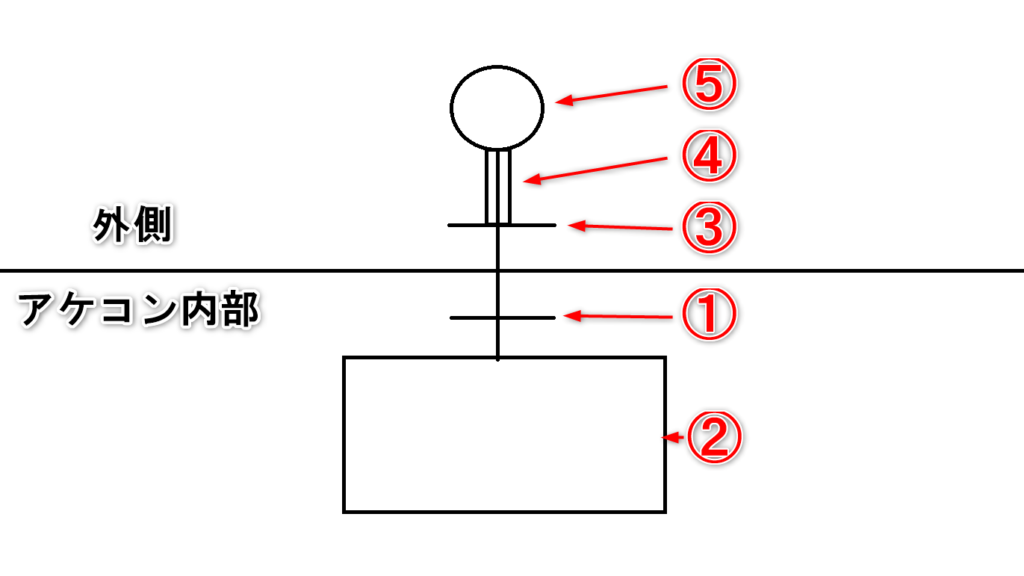 ⑤

④

外側

③

アケコン内部

①

②